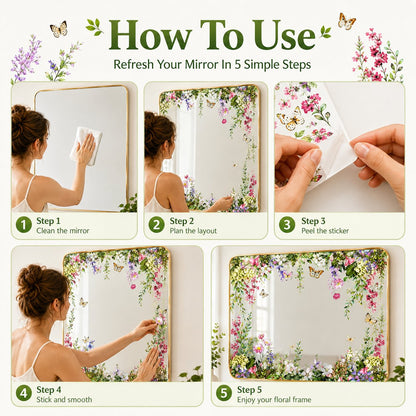 How To Use
Refresh Your Mirror In 5 Simple Steps

1 Step 1
Clean the mirror

2 Step 2
Plan the layout

3 Step 3
Peel the sticker

4 Step 4
Stick and smooth

5 Step 5
Enjoy your floral frame